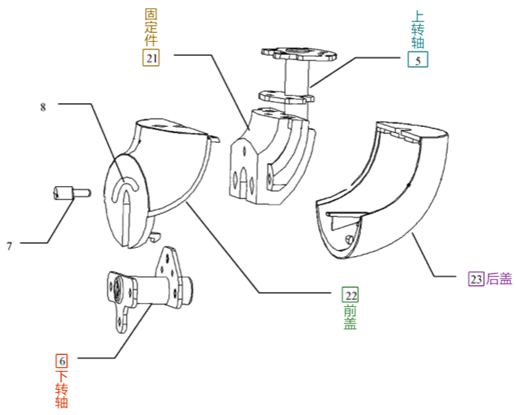 固定件
21

上转轴
5

8

7

23 后盖

22
前盖

6
下转轴